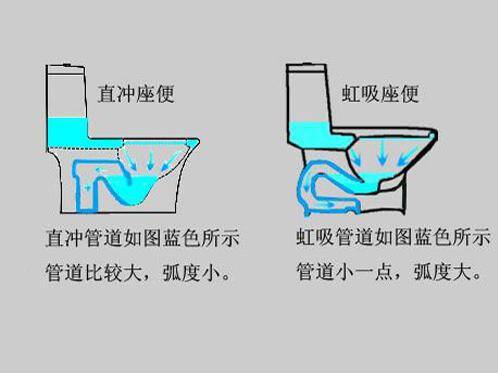 直冲座便

直冲管道如图蓝色所示
管道比较大，弧度小。

虹吸座便

虹吸管道如图蓝色所示
管道小一点，弧度大。