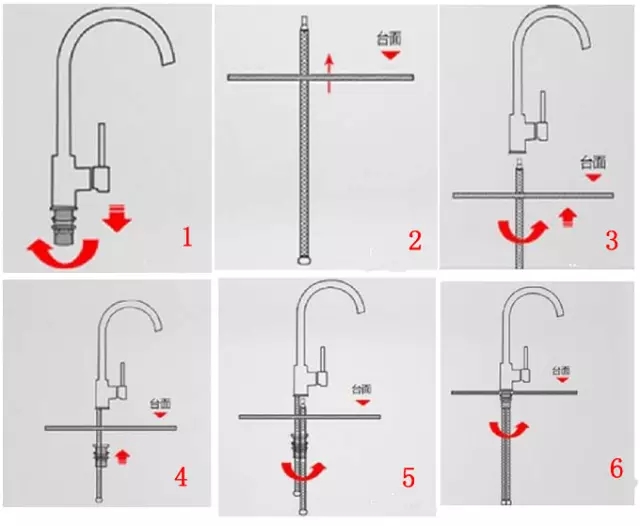 1

台面

2

台面

3

台面

4

台面

5

台面

6